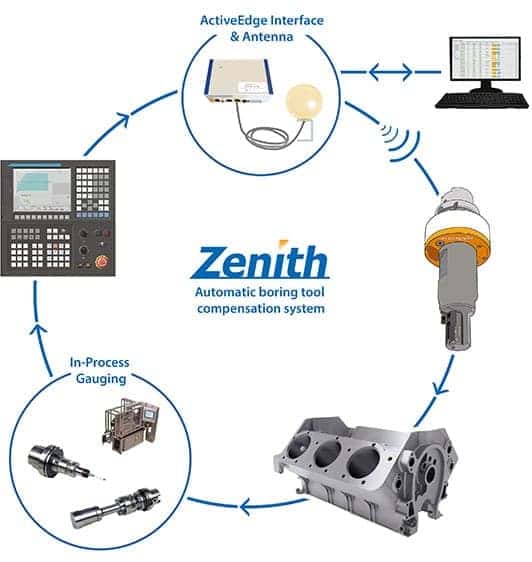 ActiveEdge Interface & Antenna

Zenith

Automatic boring tool compensation system

In-Process Gauging